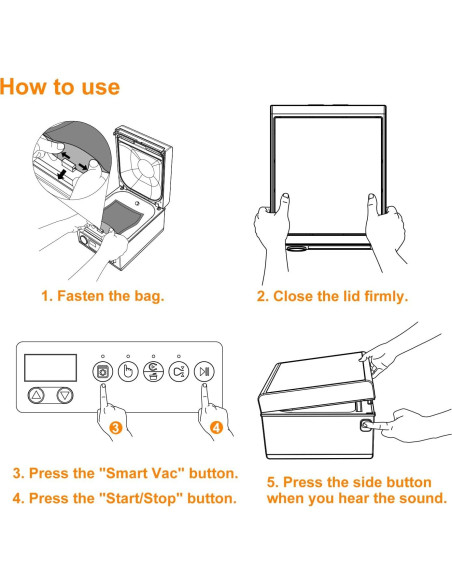 How to use

1. Fasten the bag.

2. Close the lid firmly.

3

4

3. Press the "Smart Vac" button.

4. Press the "Start/Stop" button.

5. Press the side button when you hear the sound.