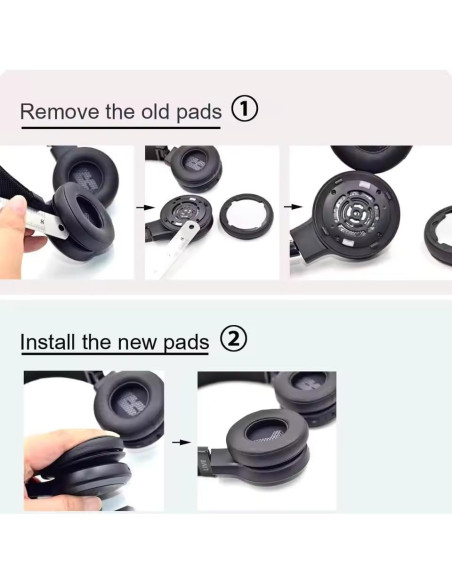 Remove the old pads ①

Install the new pads ②