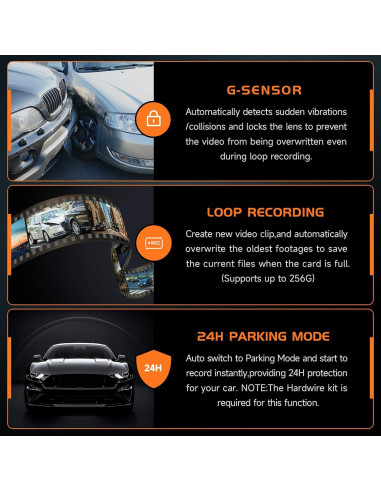 G-SENSOR

Automatically detects sudden vibrations /collisions and locks the lens to prevent the video from being overwritten even during loop recording.

LOOP RECORDING

REC

Create new video clip,and automatically overwrite the oldest footages to save the current files when the card is full. (Supports up to 256G)

24H PARKING MODE

24H

Auto switch to Parking Mode and start to record instantly,providing 24H protection for your car. NOTE:The Hardwire kit is required for this function.