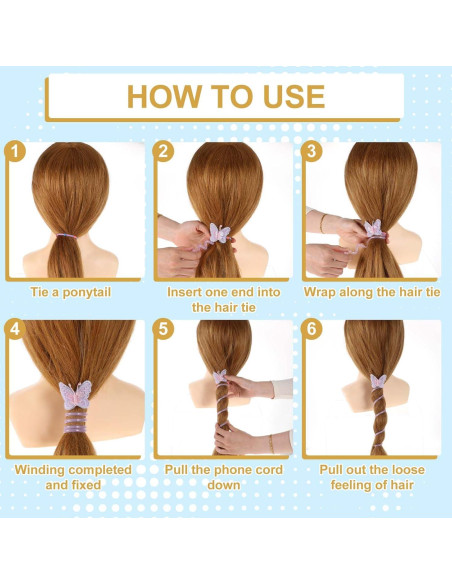 HOW TO USE

1
Tie a ponytail

2
Insert one end into the hair tie

3
Wrap along the hair tie

4
Winding completed and fixed

5
Pull the phone cord down

6
Pull out the loose feeling of hair