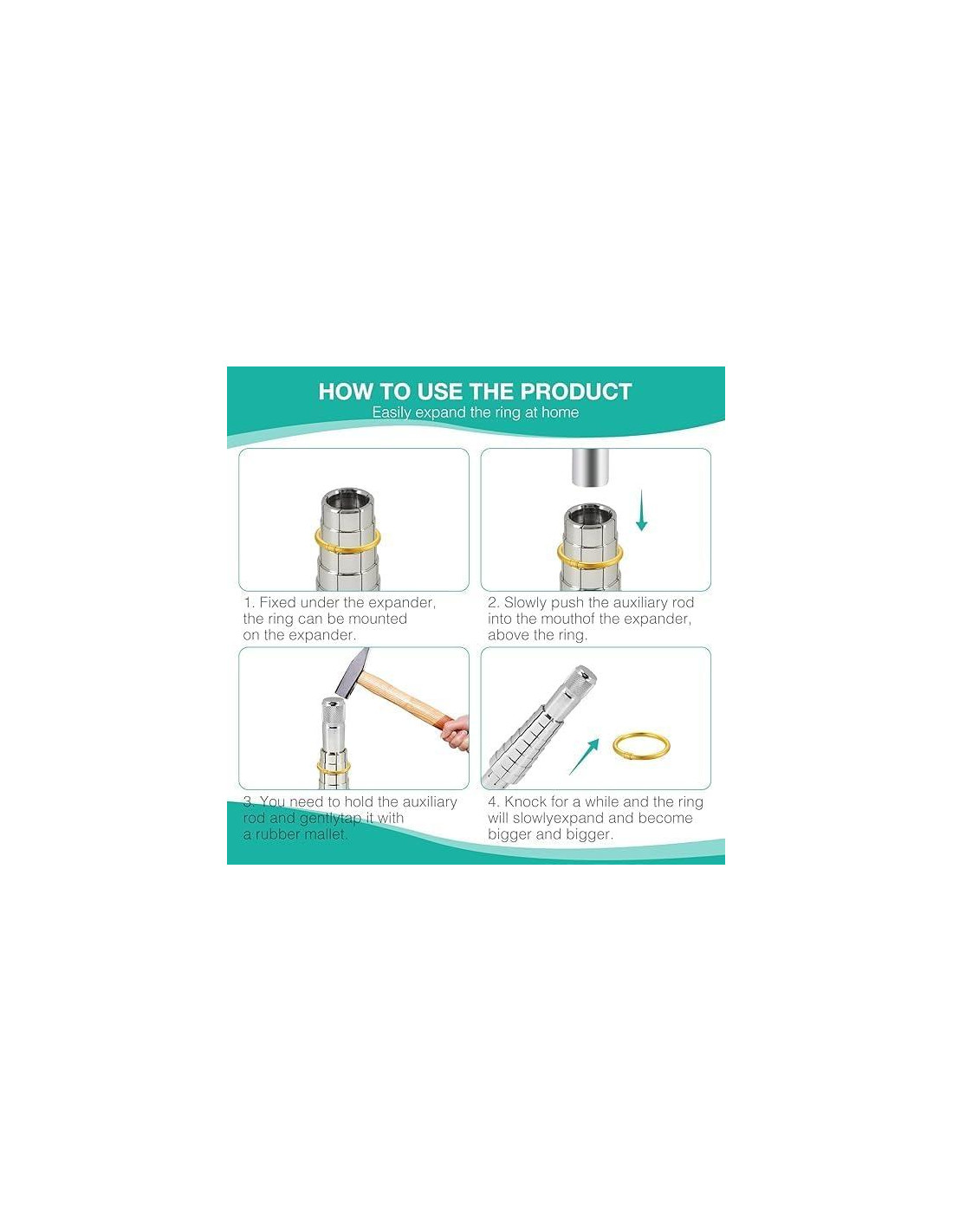 HOW TO USE THE PRODUCT
Easily expand the ring at home

1. Fixed under the expander, the ring can be mounted on the expander.

2. Slowly push the auxiliary rod into the mouthof the expander, above the ring.

3. You need to hold the auxiliary rod and gentlytap it with a rubber mallet.

4. Knock for a while and the ring will slowlyexpand and become bigger and bigger.