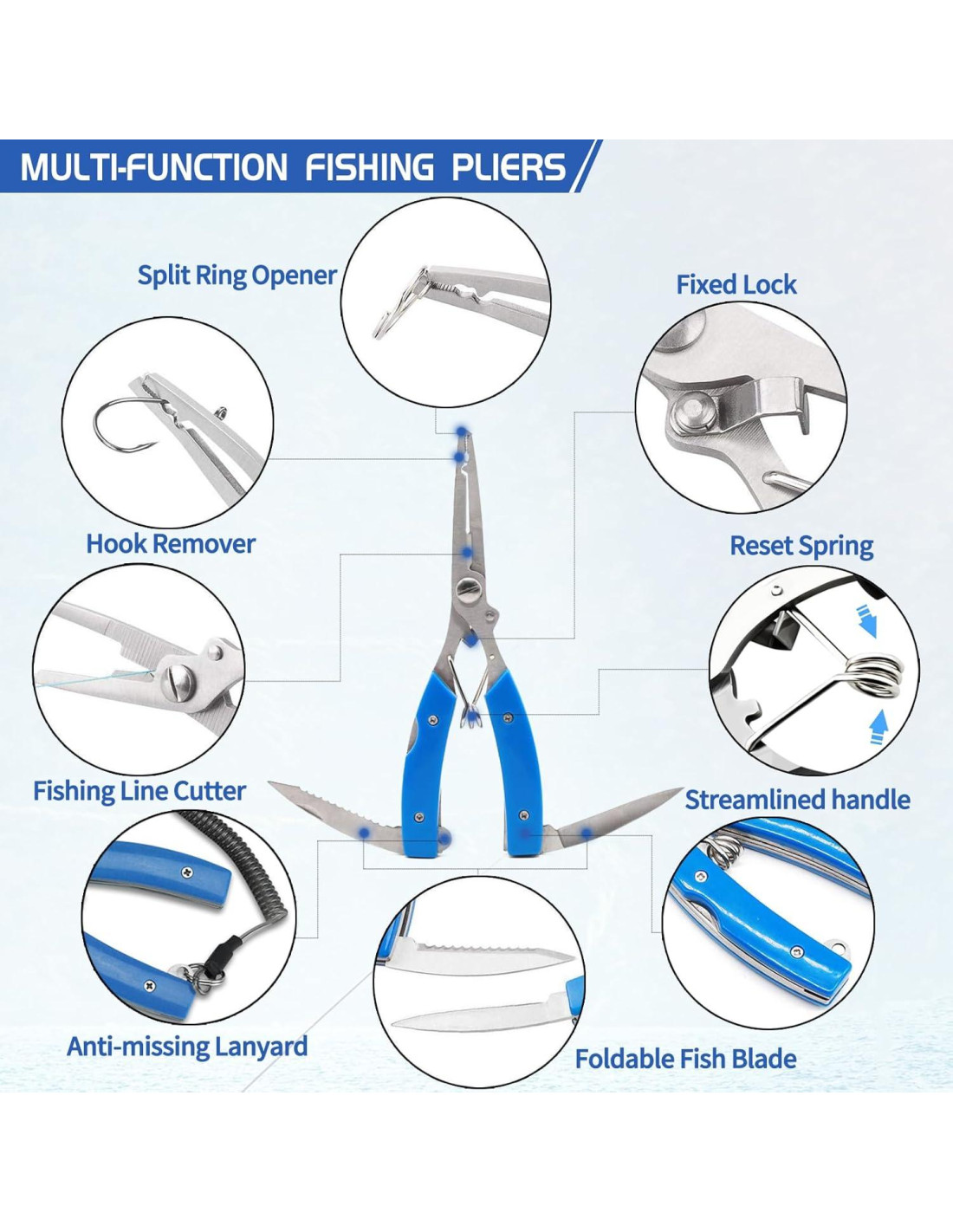 MULTI-FUNCTION FISHING PLIERS

Split Ring Opener

Fixed Lock

Hook Remover

Reset Spring

Fishing Line Cutter

Streamlined handle

Anti-missing Lanyard

Foldable Fish Blade