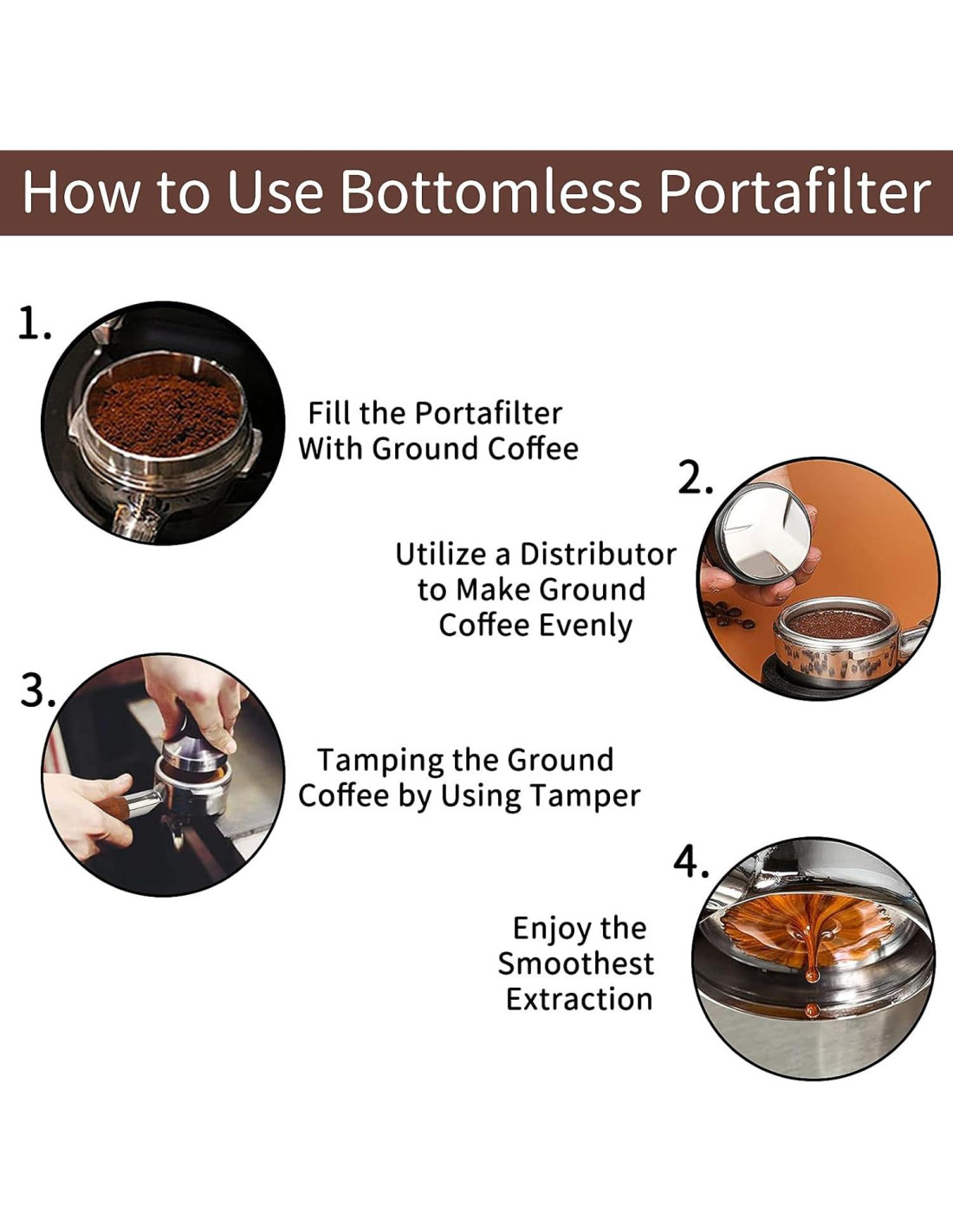 How to Use Bottomless Portafilter

1.

Fill the Portafilter With Ground Coffee

2.

Utilize a Distributor to Make Ground Coffee Evenly

3.

Tamping the Ground Coffee by Using Tamper

4.

Enjoy the Smoothest Extraction