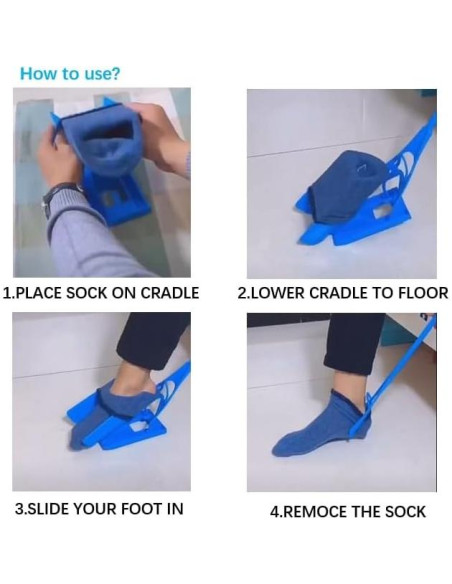 How to use?

1.PLACE SOCK ON CRADLE

2.LOWER CRADLE TO FLOOR

3.SLIDE YOUR FOOT IN

4.REMOCE THE SOCK