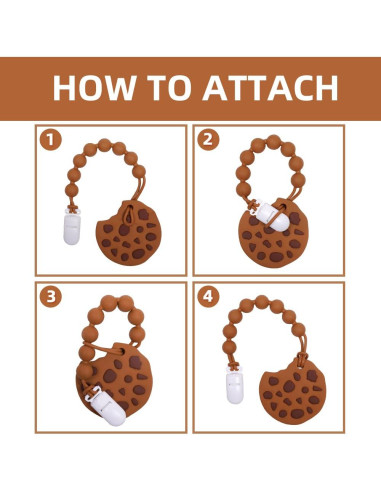 HOW TO ATTACH

1

2

3

4