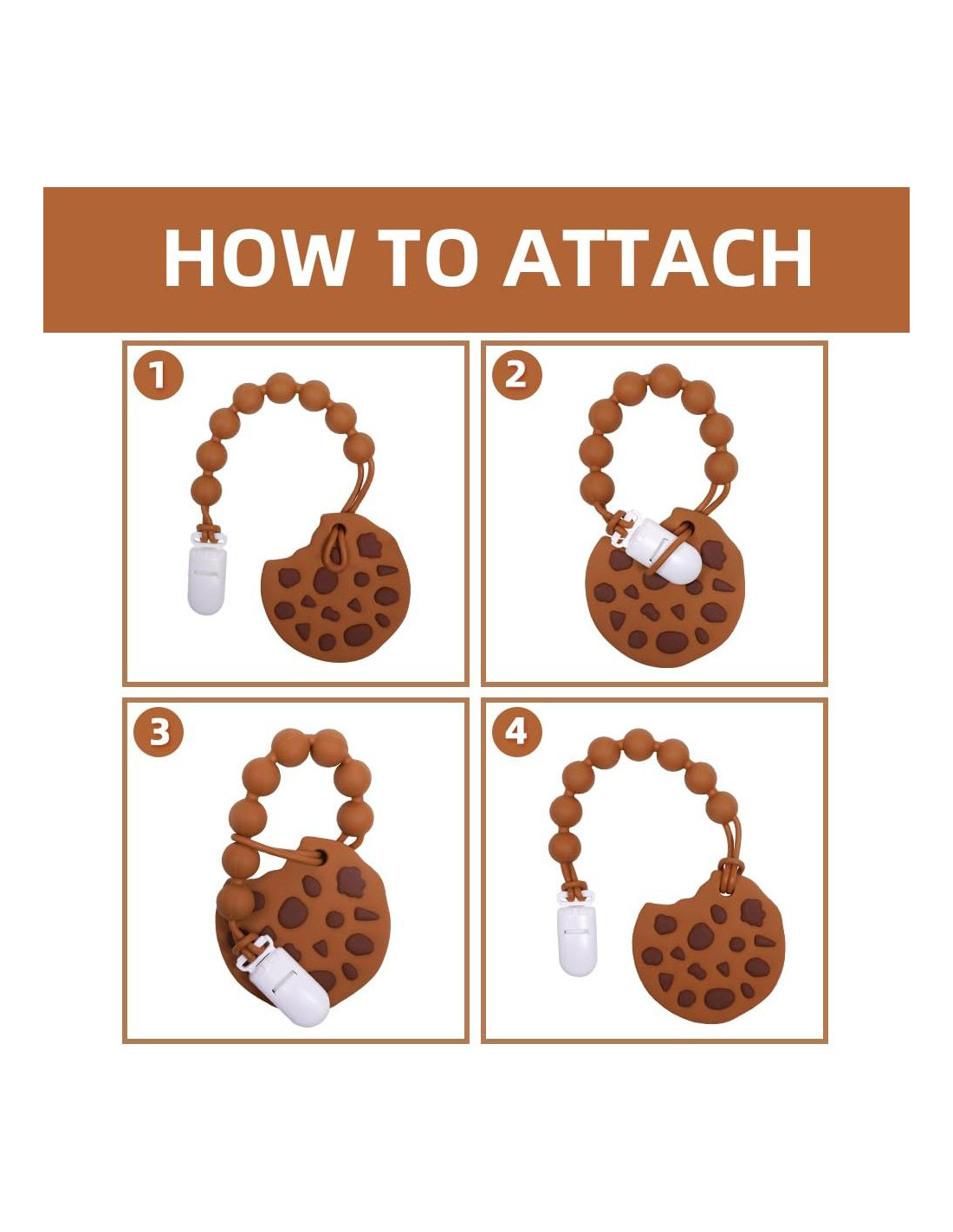 HOW TO ATTACH

1

2

3

4