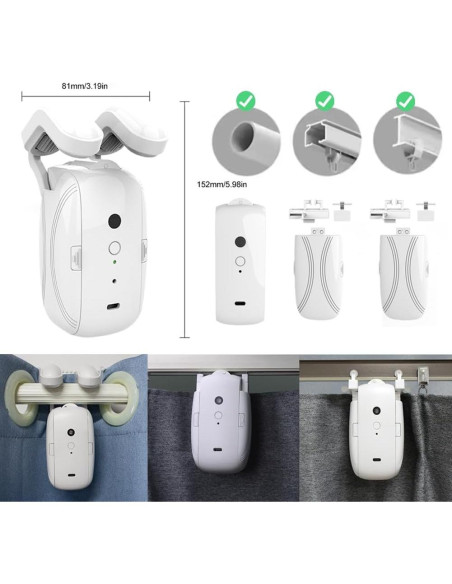 81mm/3.19in

152mm/5.98in