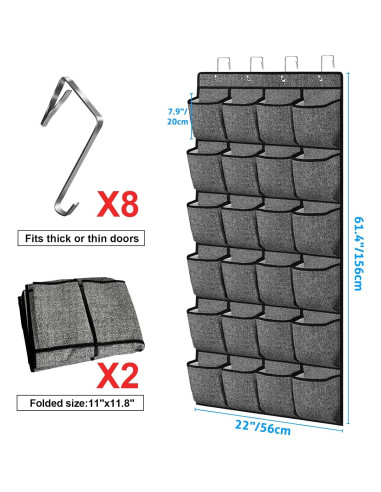 X8

Fits thick or thin doors

X2

Folded size:11"x11.8"

7.9"/
20cm

61.4"/156cm

22"/56cm