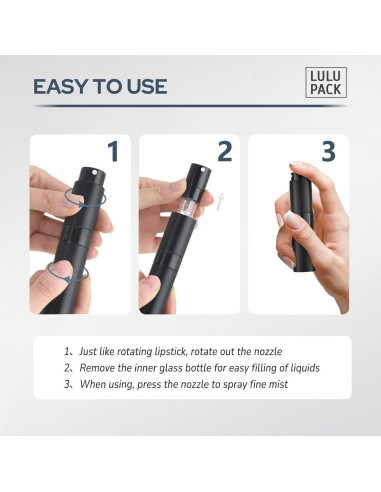 EASY TO USE

LULU PACK

1

2

3

1、Just like rotating lipstick, rotate out the nozzle
2、Remove the inner glass bottle for easy filling of liquids
3、When using, press the nozzle to spray fine mist