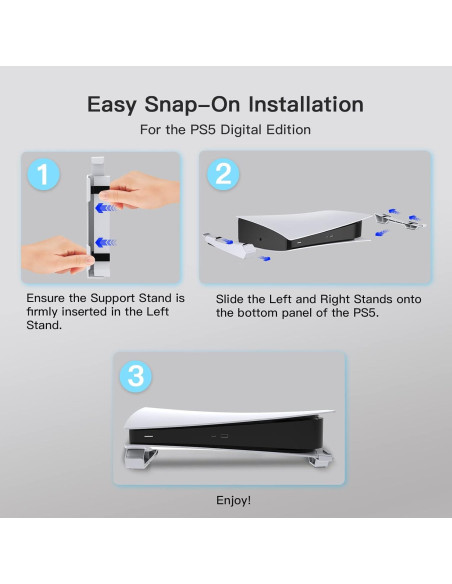 Easy Snap-On Installation

For the PS5 Digital Edition

1

Ensure the Support Stand is firmly inserted in the Left Stand.

2

Slide the Left and Right Stands onto the bottom panel of the PS5.

3

Enjoy!