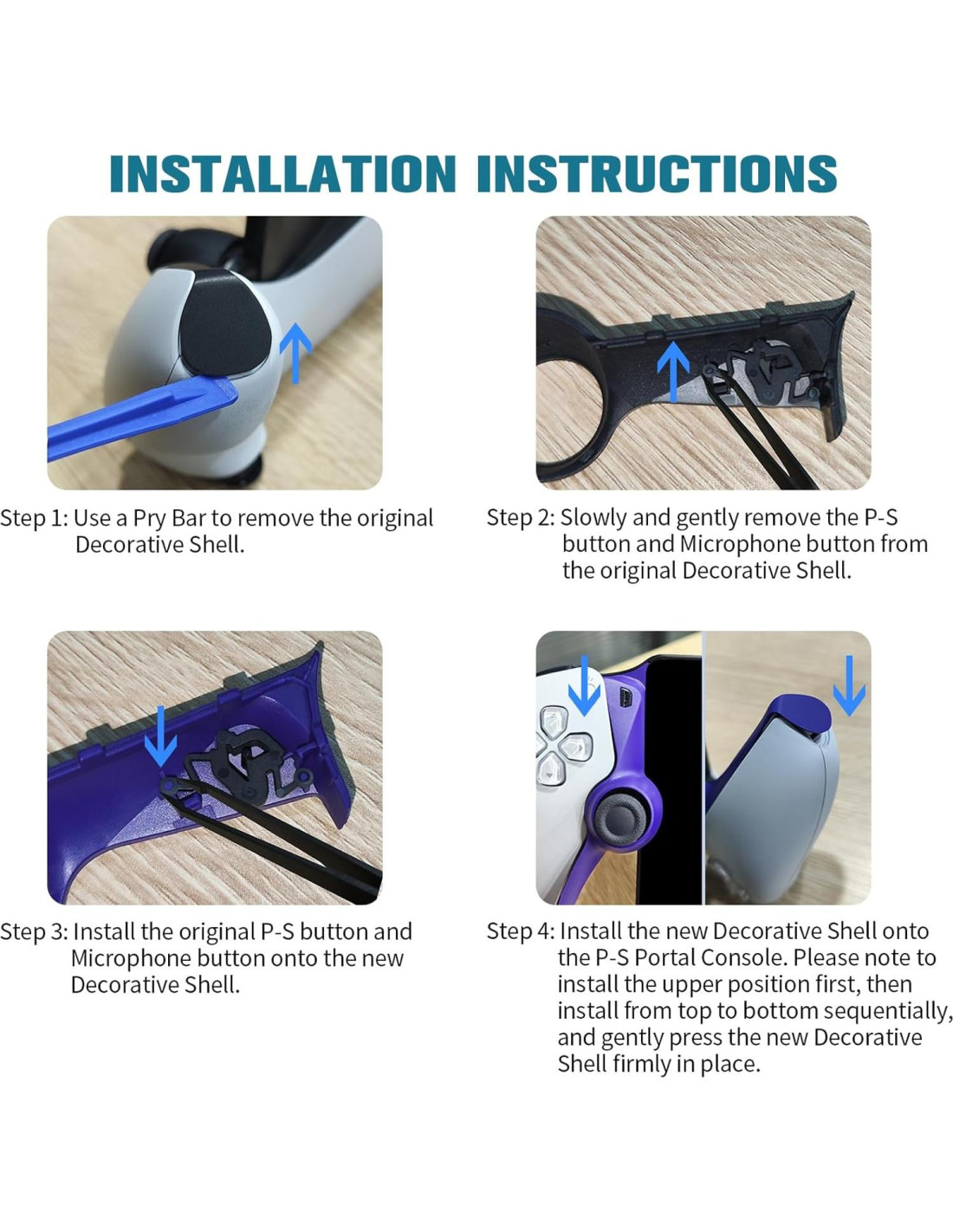 INSTALLATION INSTRUCTIONS

Step 1: Use a Pry Bar to remove the original Decorative Shell.

Step 2: Slowly and gently remove the P-S button and Microphone button from the original Decorative Shell.

Step 3: Install the original P-S button and Microphone button onto the new Decorative Shell.

Step 4: Install the new Decorative Shell onto the P-S Portal Console. Please note to install the upper position first, then install from top to bottom sequentially, and gently press the new Decorative Shell firmly in place.