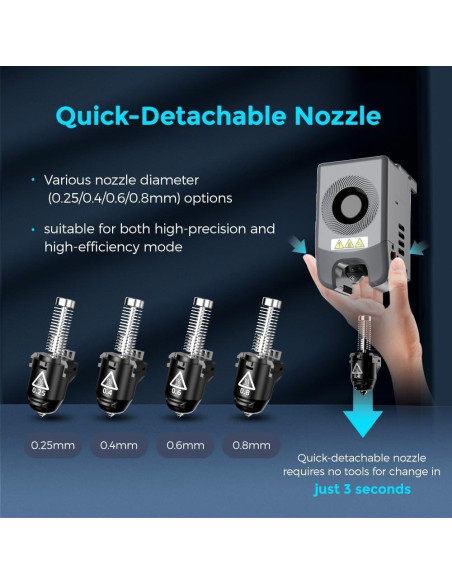 Quick-Detachable Nozzle

• Various nozzle diameter (0.25/0.4/0.6/0.8mm) options

• suitable for both high-precision and high-efficiency mode

0.25

0.4

0.6

0.8

0.25mm

0.4mm

0.6mm

0.8mm

Quick-detachable nozzle requires no tools for change in just 3 seconds