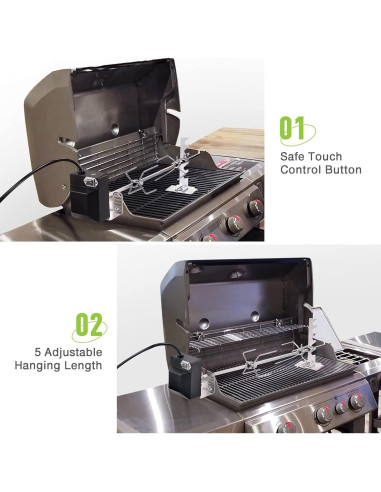 01

Safe Touch Control Button

02

5 Adjustable Hanging Length