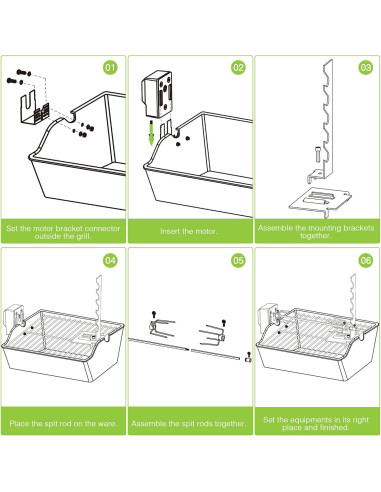 01

Set the motor bracket connector outside the grill.

02

Insert the motor.

03

Assemble the mounting brackets together.

04

Place the spit rod on the ware.

05

Assemble the spit rods together.

06

Set the equipments in its right place and finished.