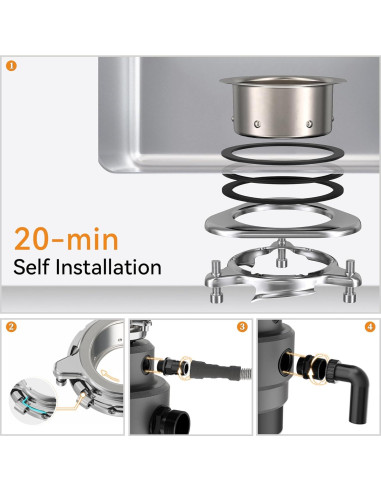 1

20-min
Self Installation

2

3

4