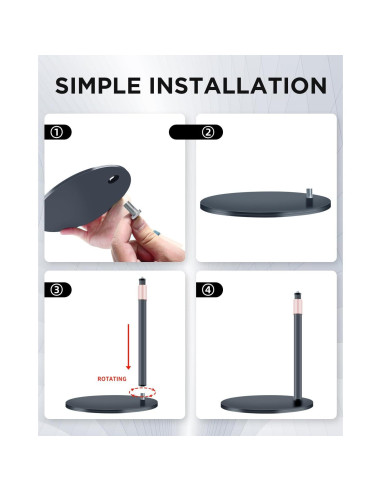 SIMPLE INSTALLATION

①

②

③

ROTATING

④