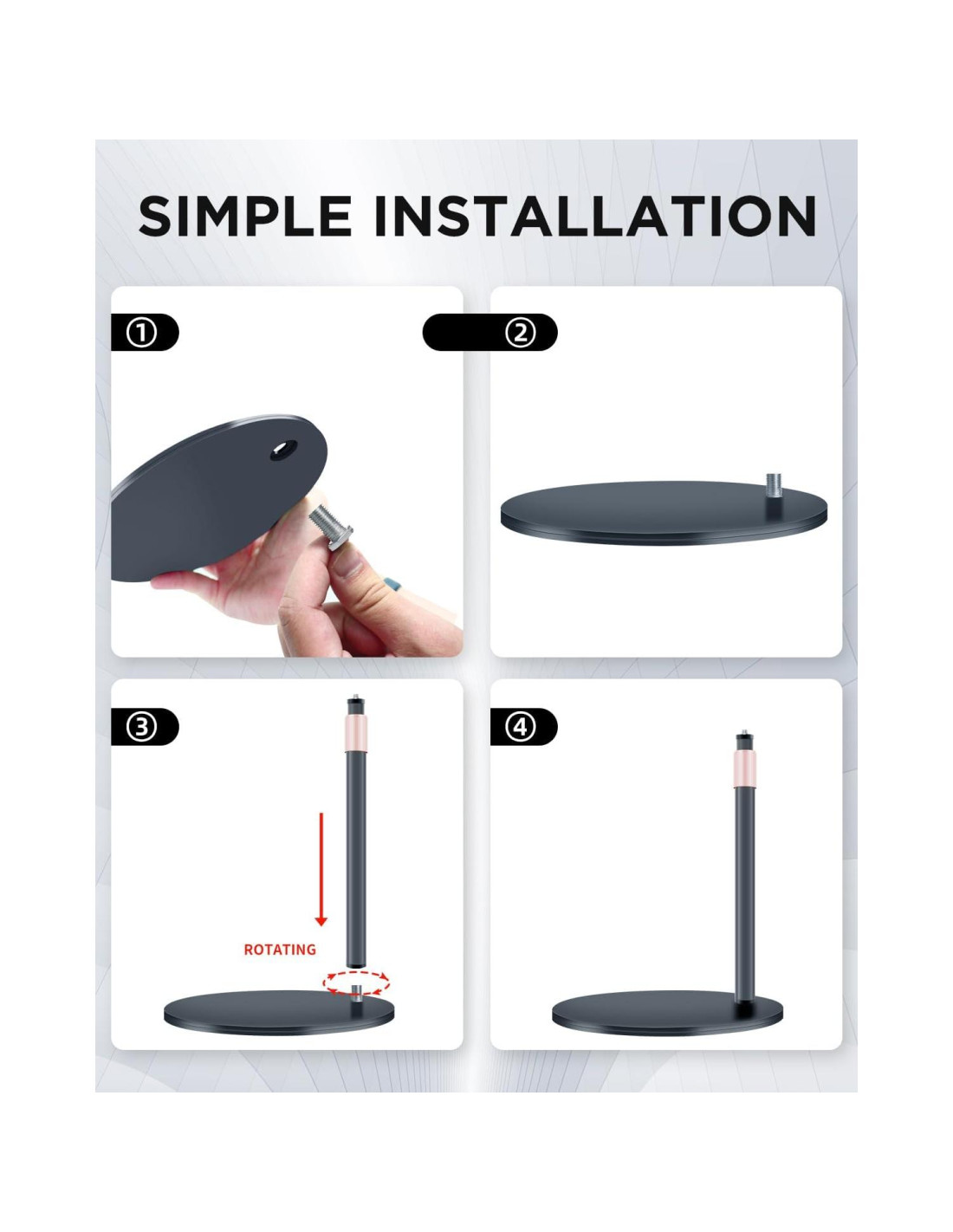 SIMPLE INSTALLATION

①

②

③

ROTATING

④