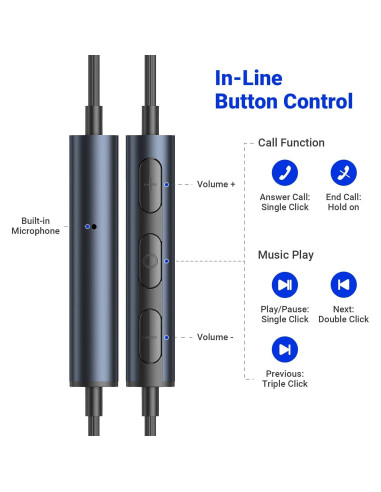 In-Line
Button Control

Built-in Microphone

Volume +

Volume -

Call Function

Answer Call: Single Click

End Call: Hold on

Music Play

Play/Pause: Single Click

Next: Double Click

Previous: Triple Click