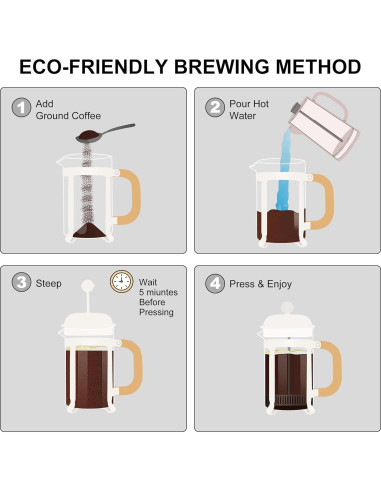 ECO-FRIENDLY BREWING METHOD

1 Add Ground Coffee

2 Pour Hot Water

3 Steep

Wait 5 miuntes Before Pressing

4 Press & Enjoy