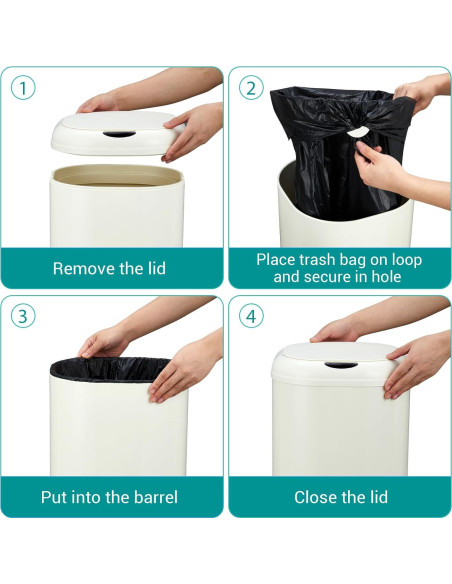 1
Remove the lid

2
Place trash bag on loop and secure in hole

3
Put into the barrel

4
Close the lid