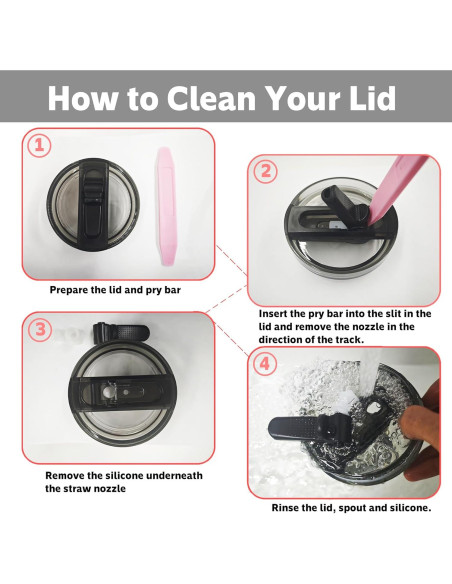 How to Clean Your Lid

1

Prepare the lid and pry bar

2

Insert the pry bar into the slit in the lid and remove the nozzle in the direction of the track.

3

Remove the silicone underneath the straw nozzle

4

Rinse the lid, spout and silicone.