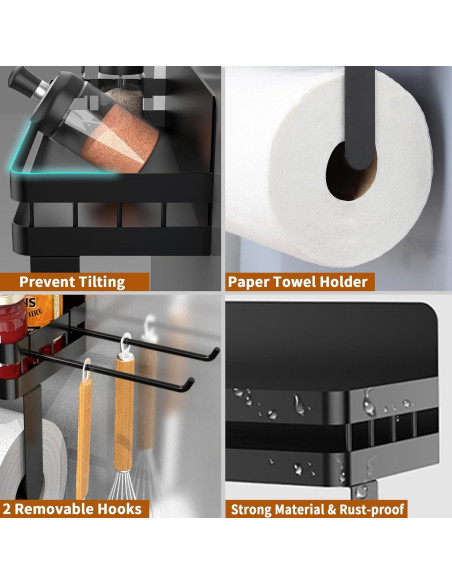 Prevent Tilting

Paper Towel Holder

2 Removable Hooks

Strong Material & Rust-proof