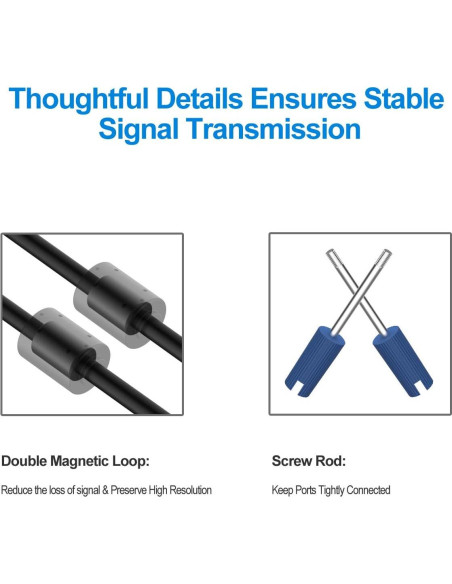 Thoughtful Details Ensures Stable Signal Transmission

Double Magnetic Loop:

Reduce the loss of signal & Preserve High Resolution

Screw Rod:

Keep Ports Tightly Connected