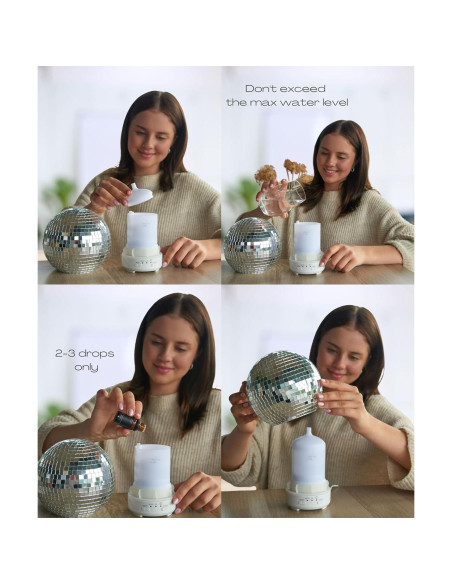 Don't exceed the max water level

2-3 drops only