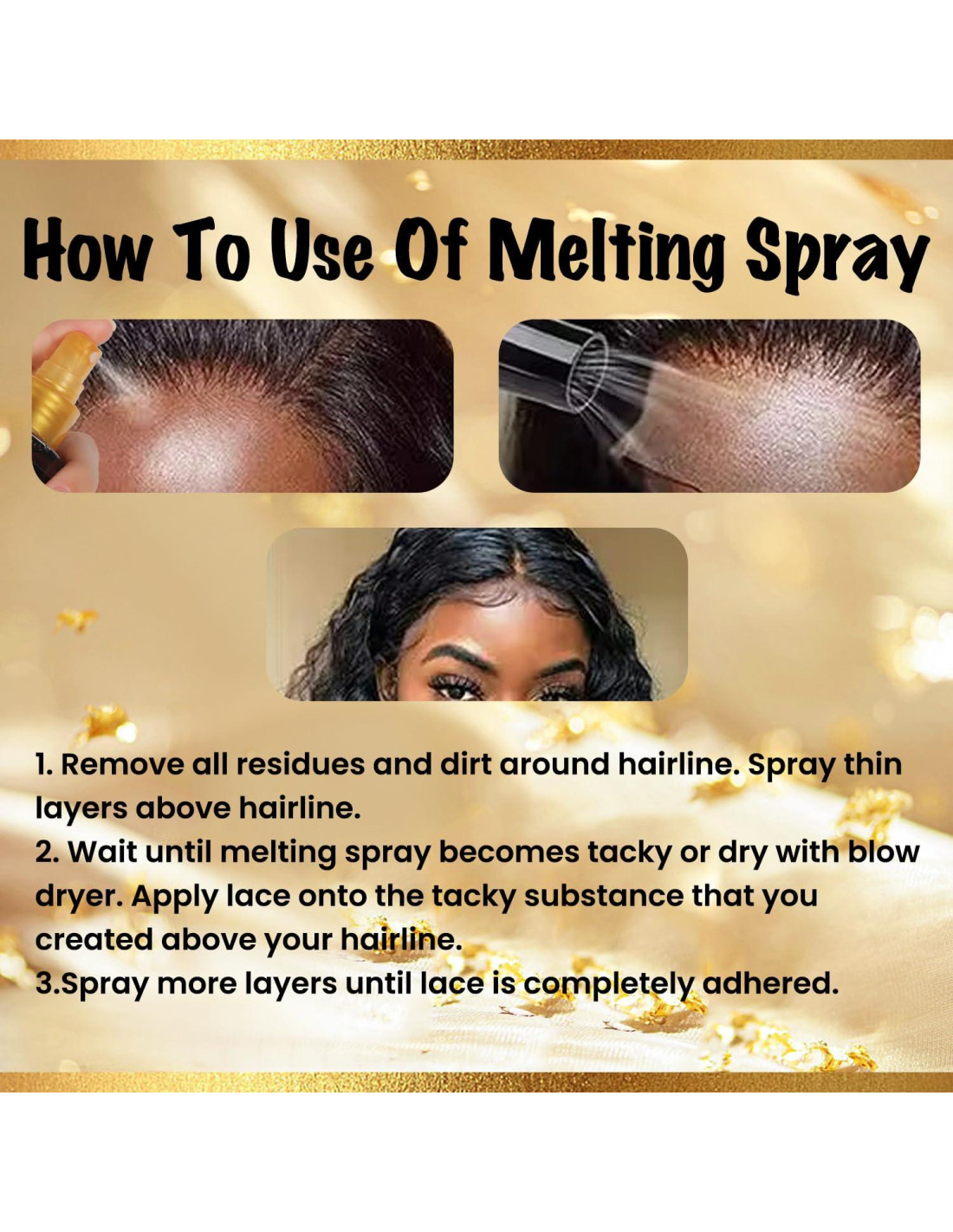 How To Use Of Melting Spray

1. Remove all residues and dirt around hairline. Spray thin layers above hairline.
2. Wait until melting spray becomes tacky or dry with blow dryer. Apply lace onto the tacky substance that you created above your hairline.
3.Spray more layers until lace is completely adhered.