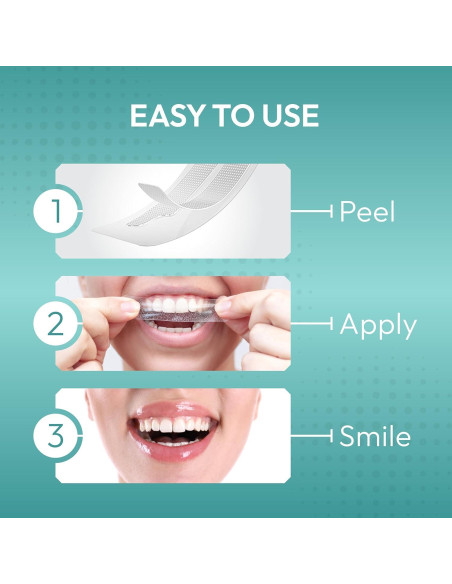 EASY TO USE

1 Peel

2 Apply

3 Smile