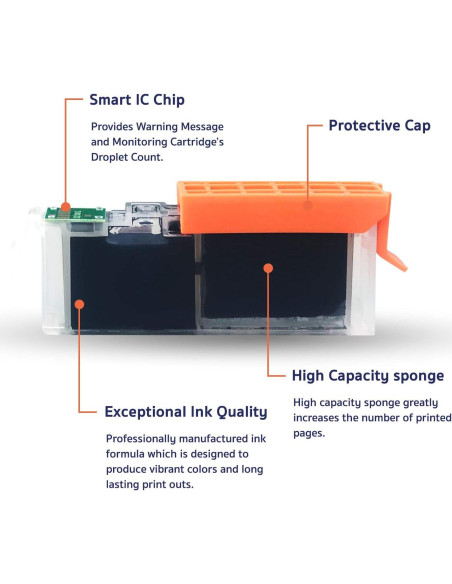 Smart IC Chip

Provides Warning Message and Monitoring Cartridge's Droplet Count.

Protective Cap

High Capacity sponge

High capacity sponge greatly increases the number of printed pages.

Exceptional Ink Quality

Professionally manufactured ink formula which is designed to produce vibrant colors and long lasting print outs.