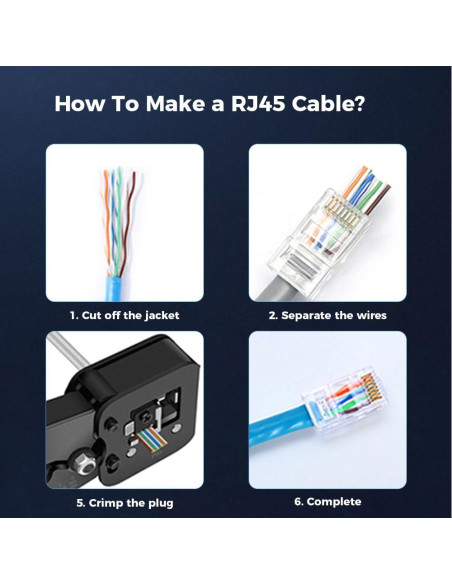 How To Make a RJ45 Cable?

1. Cut off the jacket

2. Separate the wires

5. Crimp the plug

6. Complete