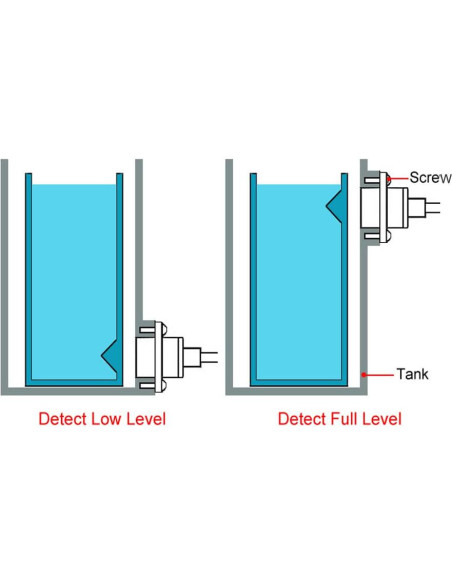 Screw

Tank

Detect Low Level

Detect Full Level