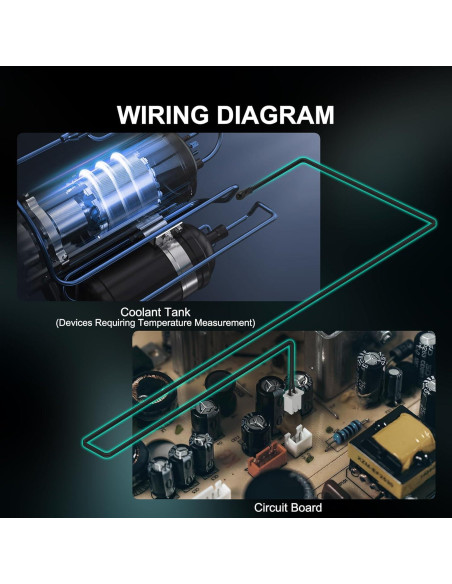 WIRING DIAGRAM

Coolant Tank
(Devices Requiring Temperature Measurement)

Circuit Board