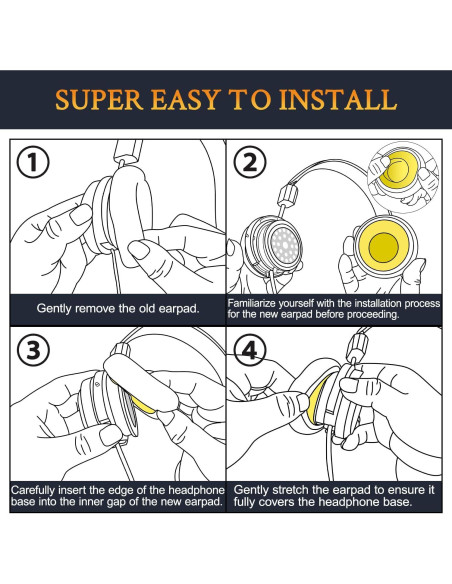 SUPER EASY TO INSTALL

1

Gently remove the old earpad.

2

Familiarize yourself with the installation process for the new earpad before proceeding.

3

Carefully insert the edge of the headphone base into the inner gap of the new earpad.

4

Gently stretch the earpad to ensure it fully covers the headphone base.