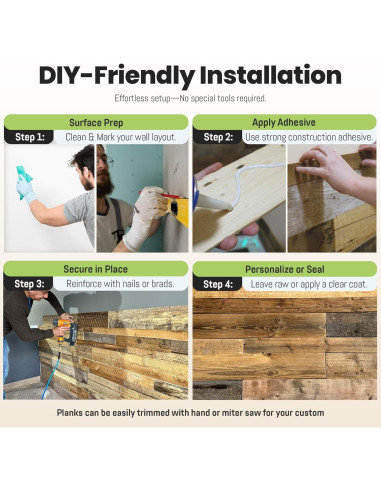 DIY-Friendly Installation

Effortless setup—No special tools required.

Surface Prep

Step 1: Clean & Mark your wall layout.

Apply Adhesive

Step 2: Use strong construction adhesive.

Secure in Place

Step 3: Reinforce with nails or brads.

Personalize or Seal

Step 4: Leave raw or apply a clear coat.

Planks can be easily trimmed with hand or miter saw for your custom