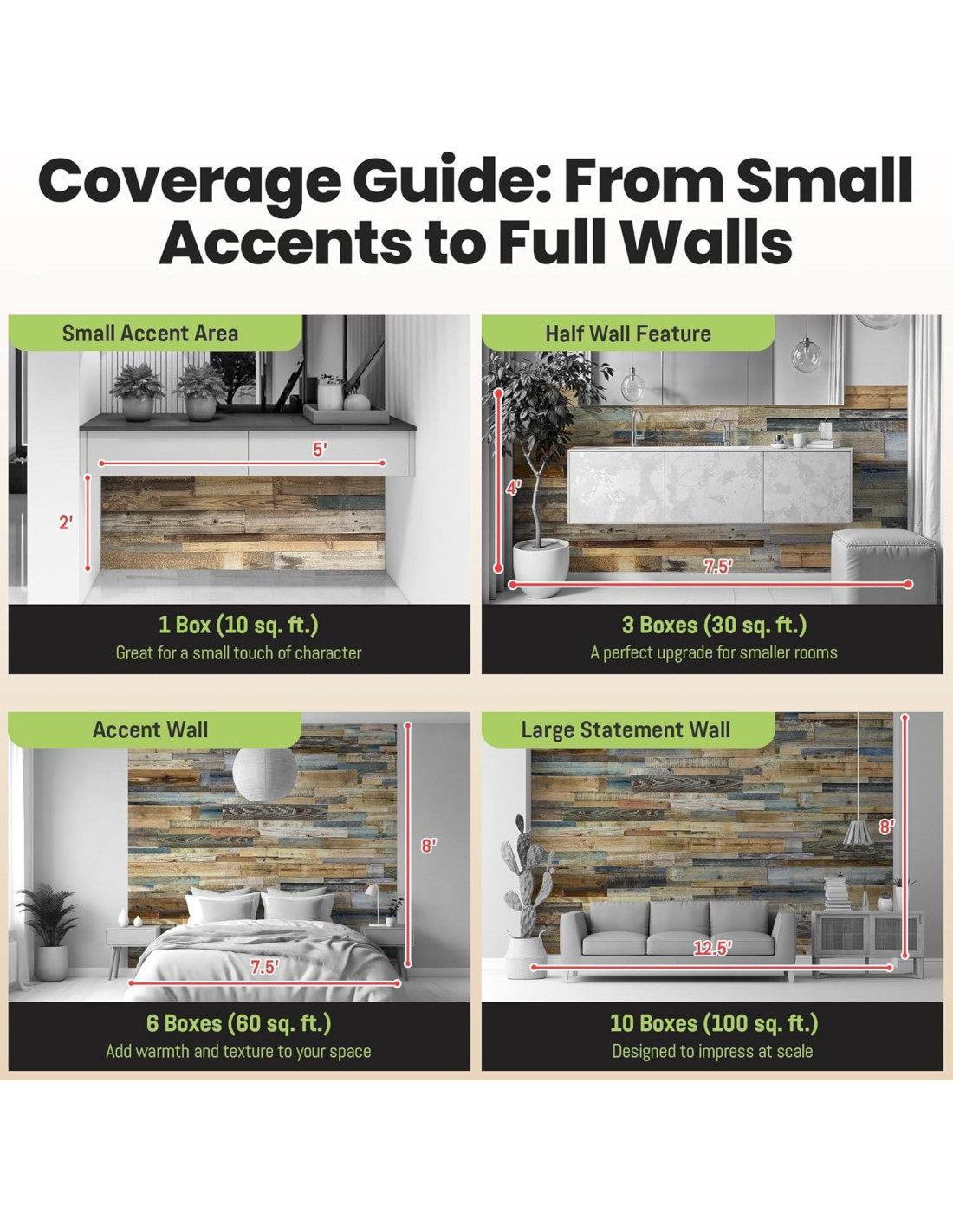 Coverage Guide: From Small Accents to Full Walls

Small Accent Area

5'

2'

1 Box (10 sq. ft.)
Great for a small touch of character

Half Wall Feature

4'

7.5'

3 Boxes (30 sq. ft.)
A perfect upgrade for smaller rooms

Accent Wall

8'

7.5'

6 Boxes (60 sq. ft.)
Add warmth and texture to your space

Large Statement Wall

8'

12.5'

10 Boxes (100 sq. ft.)
Designed to impress at scale