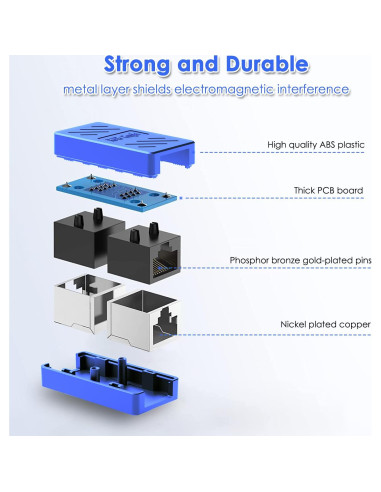 Strong and Durable
metal layer shields electromagnetic interference

High quality ABS plastic

Thick PCB board

Phosphor bronze gold-plated pins

Nickel plated copper