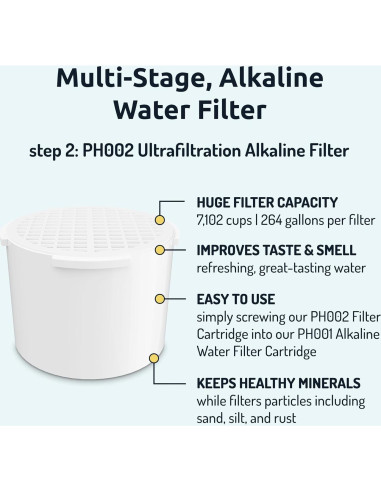 Multi-Stage, Alkaline Water Filter

step 2: PH002 Ultrafiltration Alkaline Filter

HUGE FILTER CAPACITY
7,102 cups | 264 gallons per filter

IMPROVES TASTE & SMELL
refreshing, great-tasting water

EASY TO USE
simply screwing our PH002 Filter Cartridge into our PH001 Alkaline Water Filter Cartridge

KEEPS HEALTHY MINERALS
while filters particles including sand, silt, and rust