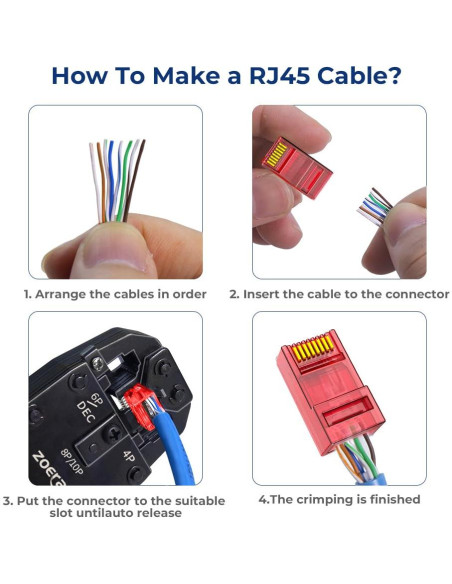 How To Make a RJ45 Cable?

1. Arrange the cables in order

2. Insert the cable to the connector

6P DEC

8P/10P

4P

zoera

3. Put the connector to the suitable slot untilauto release

4.The crimping is finished