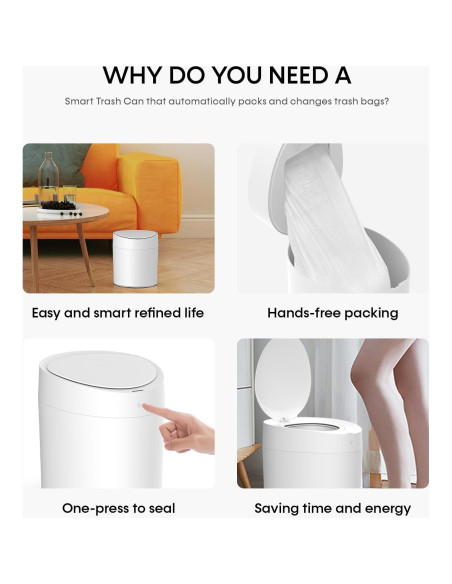 WHY DO YOU NEED A

Smart Trash Can that automatically packs and changes trash bags?

Easy and smart refined life

Hands-free packing

One-press to seal

Saving time and energy