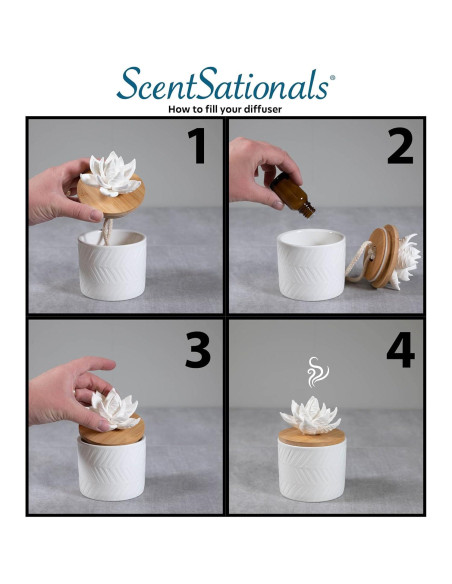 ScentSationals®
How to fill your diffuser

1

2

3

4