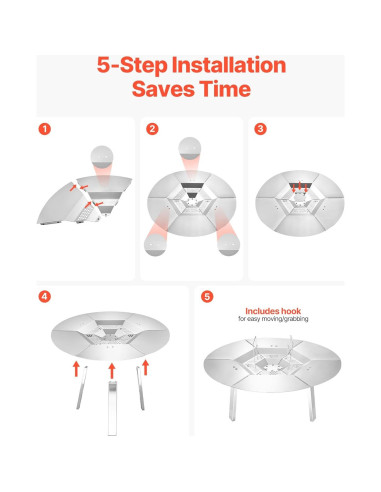 5-Step Installation Saves Time

1

2

3

4

5

Includes hook
for easy moving/grabbing