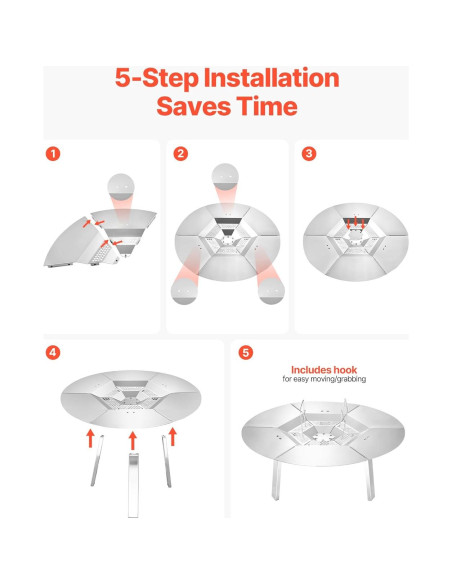 5-Step Installation Saves Time

1

2

3

4

5

Includes hook
for easy moving/grabbing