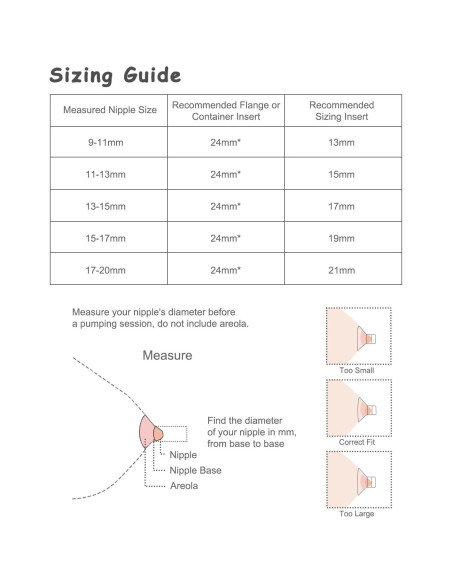 Sizing Guide

| Measured Nipple Size | Recommended Flange or Container Insert | Recommended Sizing Insert |
|---|---|---|
| 9-11mm | 24mm* | 13mm |
| 11-13mm | 24mm* | 15mm |
| 13-15mm | 24mm* | 17mm |
| 15-17mm | 24mm* | 19mm |
| 17-20mm | 24mm* | 21mm |

Measure your nipple's diameter before a pumping session, do not include areola.

Measure

Find the diameter of your nipple in mm, from base to base

Nipple

Nipple Base

Areola

Too Small

Correct Fit

Too Large