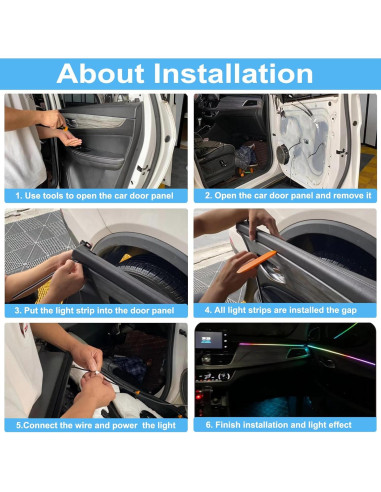 About Installation

1. Use tools to open the car door panel

2. Open the car door panel and remove it

3. Put the light strip into the door panel

4. All light strips are installed the gap

5.Connect the wire and power the light

6. Finish installation and light effect