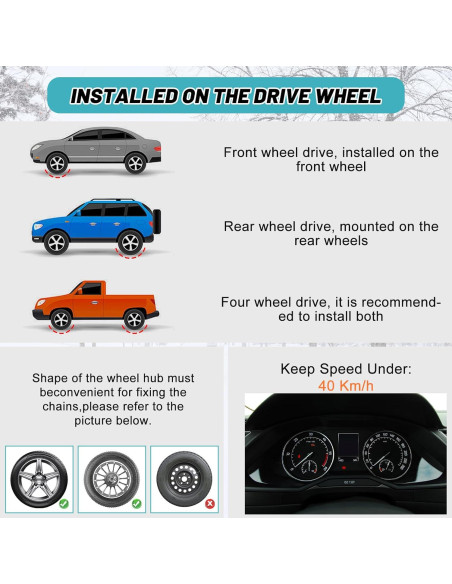 INSTALLED ON THE DRIVE WHEEL

Front wheel drive, installed on the front wheel

Rear wheel drive, mounted on the rear wheels

Four wheel drive, it is recommended to install both

Shape of the wheel hub must beconvenient for fixing the chains,please refer to the picture below.

Keep Speed Under:
40 Km/h