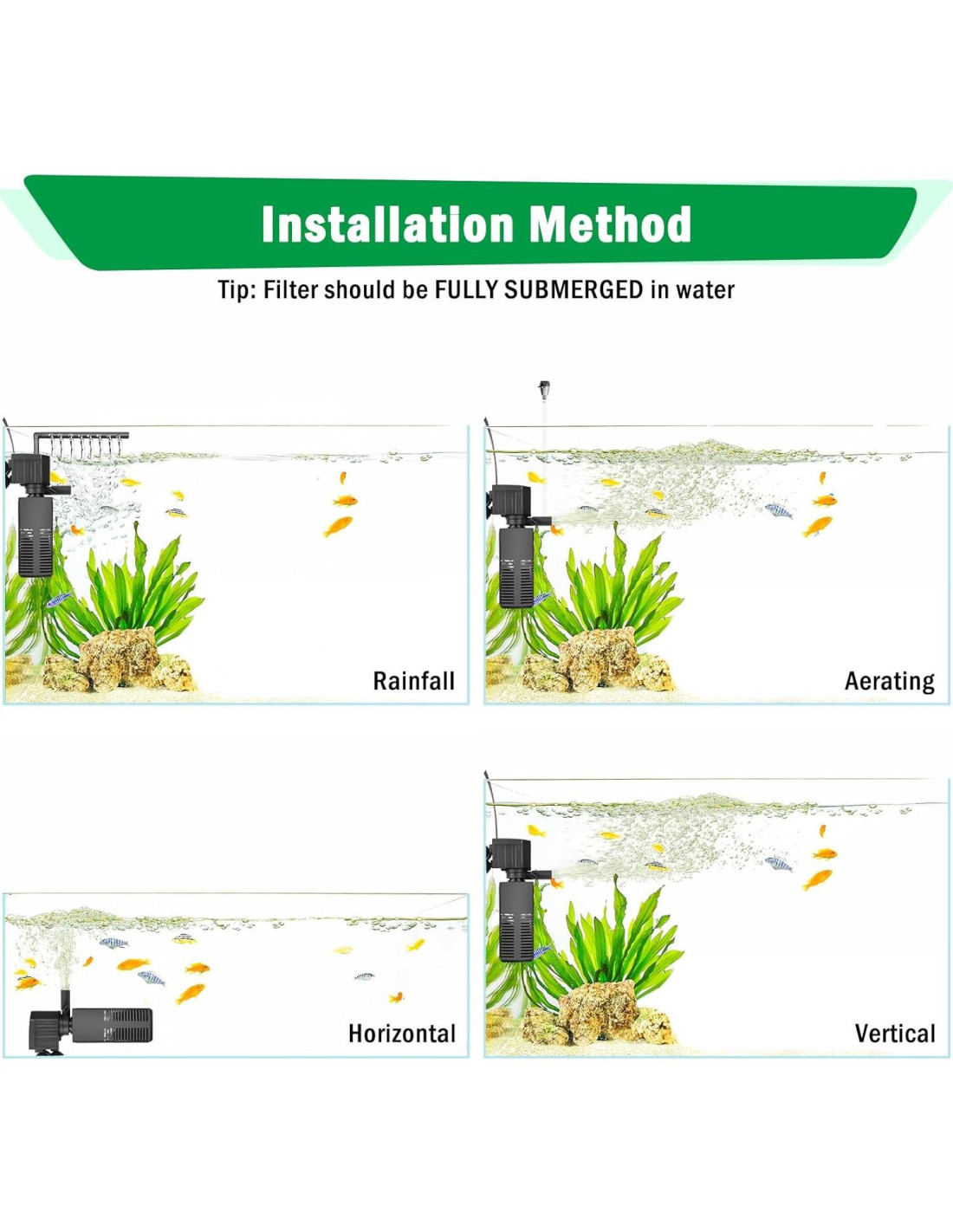 Installation Method

Tip: Filter should be FULLY SUBMERGED in water

Rainfall

Aerating

Horizontal

Vertical