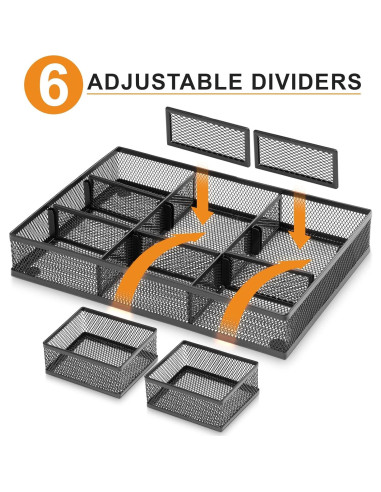 6 ADJUSTABLE DIVIDERS