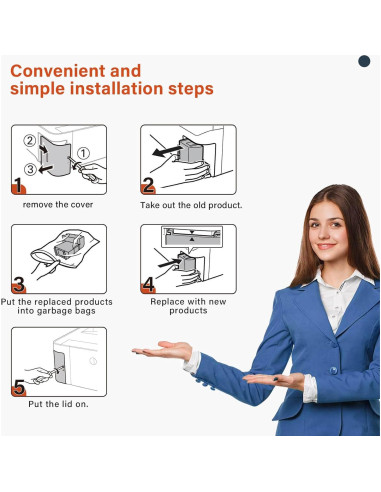 Convenient and simple installation steps

② ① ③

1

remove the cover

2

Take out the old product.

3

Put the replaced products into garbage bags

4

Replace with new products

5

Put the lid on.